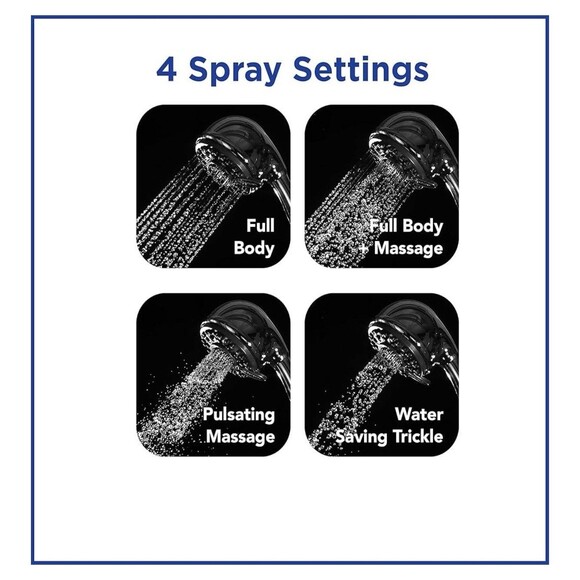 4 Spray Settings

Full Body

Full Body + Massage

Pulsating Massage

Water Saving Trickle